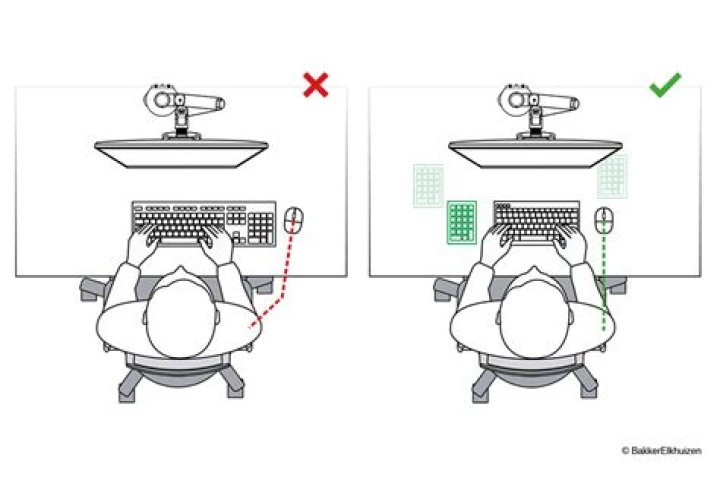 © BakkerElkhuizen